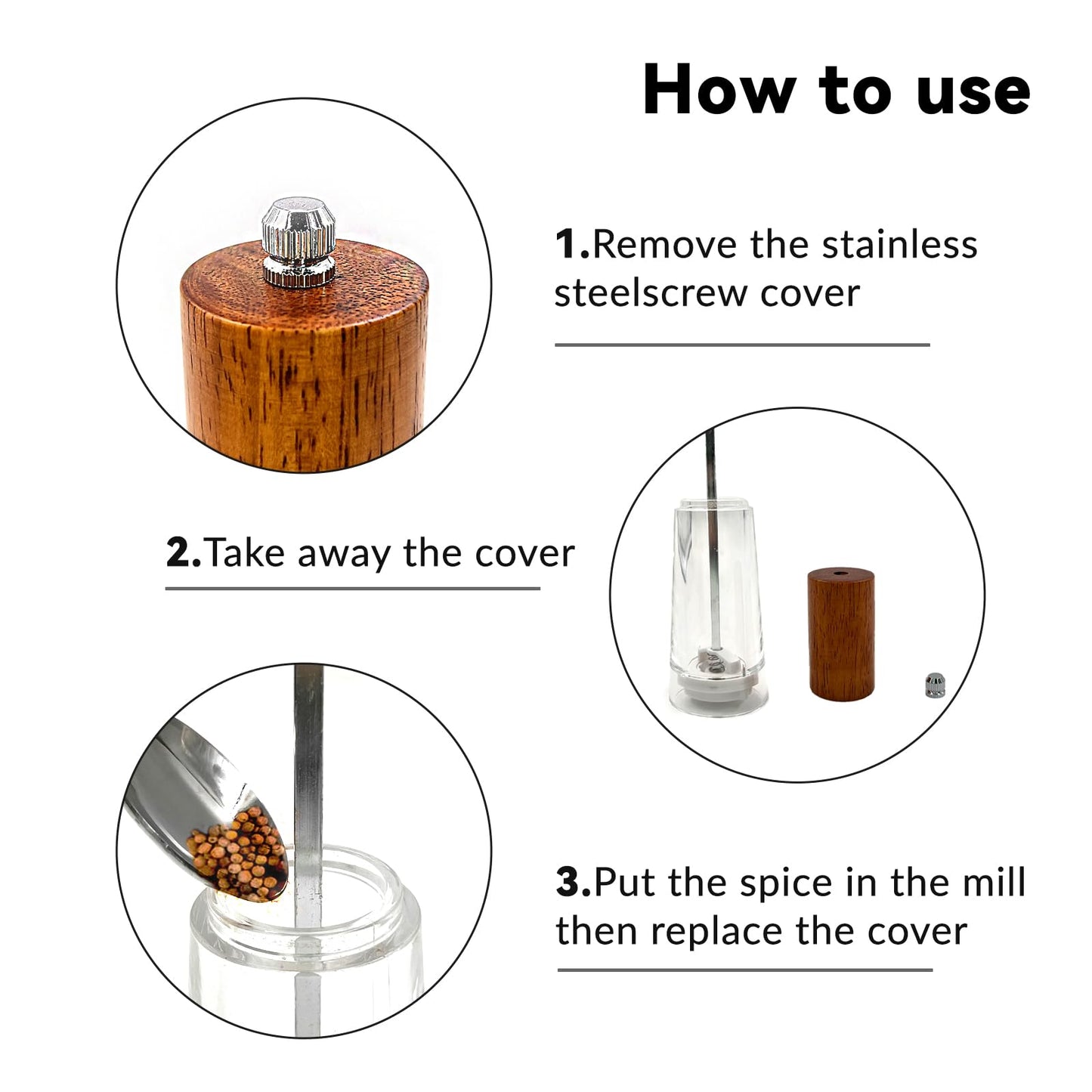 How to use

1.Remove the stainless steelscrew cover

2.Take away the cover

3.Put the spice in the mill then replace the cover